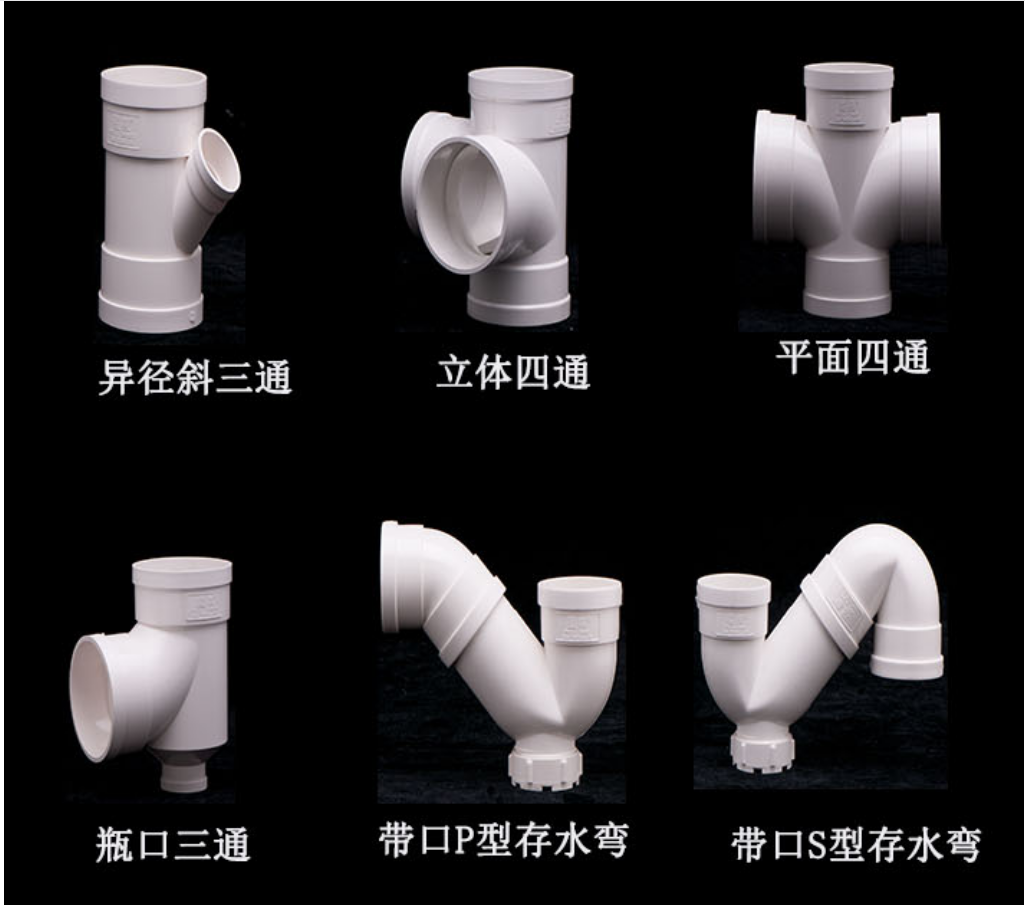 异径斜三通

立体四通

平面四通

瓶口三通

带口P型存水弯

带口S型存水弯